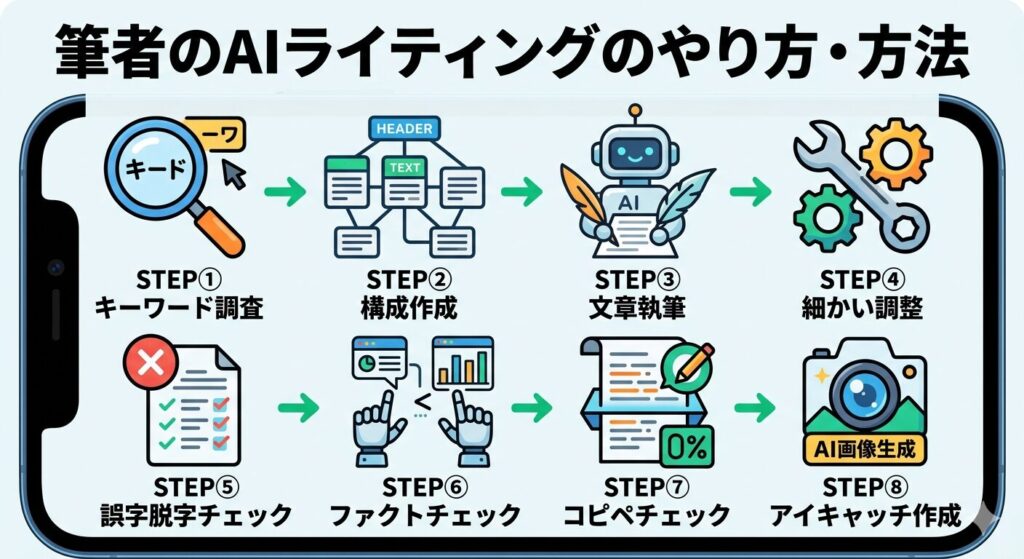 筆者のAIライティングのやり方・方法

キード
ーワ

HEADER
TEXT

AI

STEP①
キーワード調査

STEP②
構成作成

STEP③
文章執筆

STEP④
細かい調整

<

0%

AI画像生成

STEP⑤
誤字脱字チェック

STEP⑥
ファクトチェック

STEP⑦
コピペチェック

STEP⑧
アイキャッチ作成