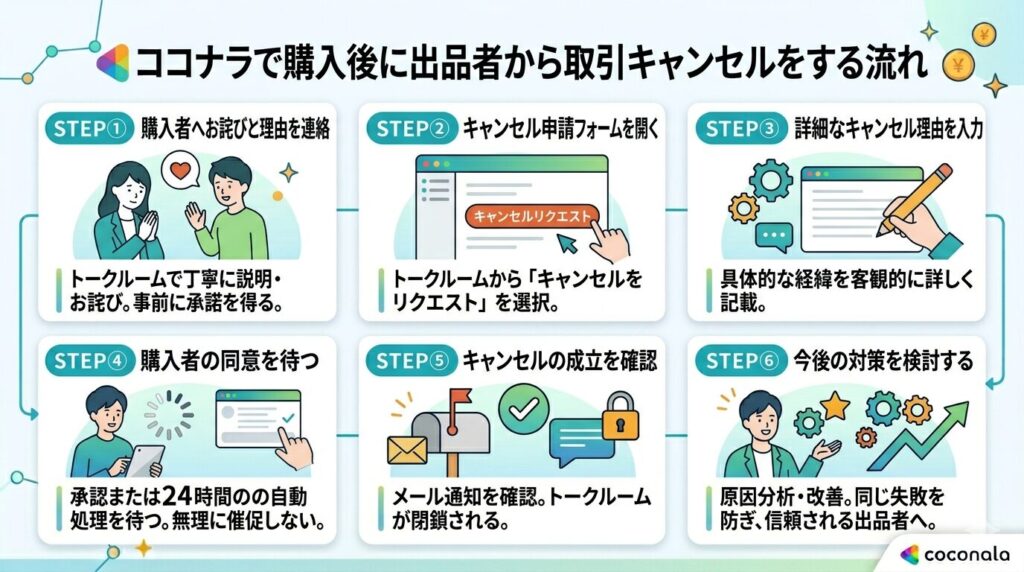 ココナラで購入後に出品者から取引キャンセルをする流れ

STEP① 購入者へお詫びと理由を連絡

トークルームで丁寧に説明・お詫び。事前に承諾を得る。

STEP② キャンセル申請フォームを開く

キャンセルリクエスト

トークルームから「キャンセルをリクエスト」を選択。

STEP③ 詳細なキャンセル理由を入力

具体的な経緯を客観的に詳しく記載。

STEP④ 購入者の同意を待つ

承認または24時間のの自動処理を待つ。無理に催促しない。

STEP⑤ キャンセルの成立を確認

メール通知を確認。トークルームが閉鎖される。

STEP⑥ 今後の対策を検討する

原因分析・改善。同じ失敗を防ぎ、信頼される出品者へ。

coconala